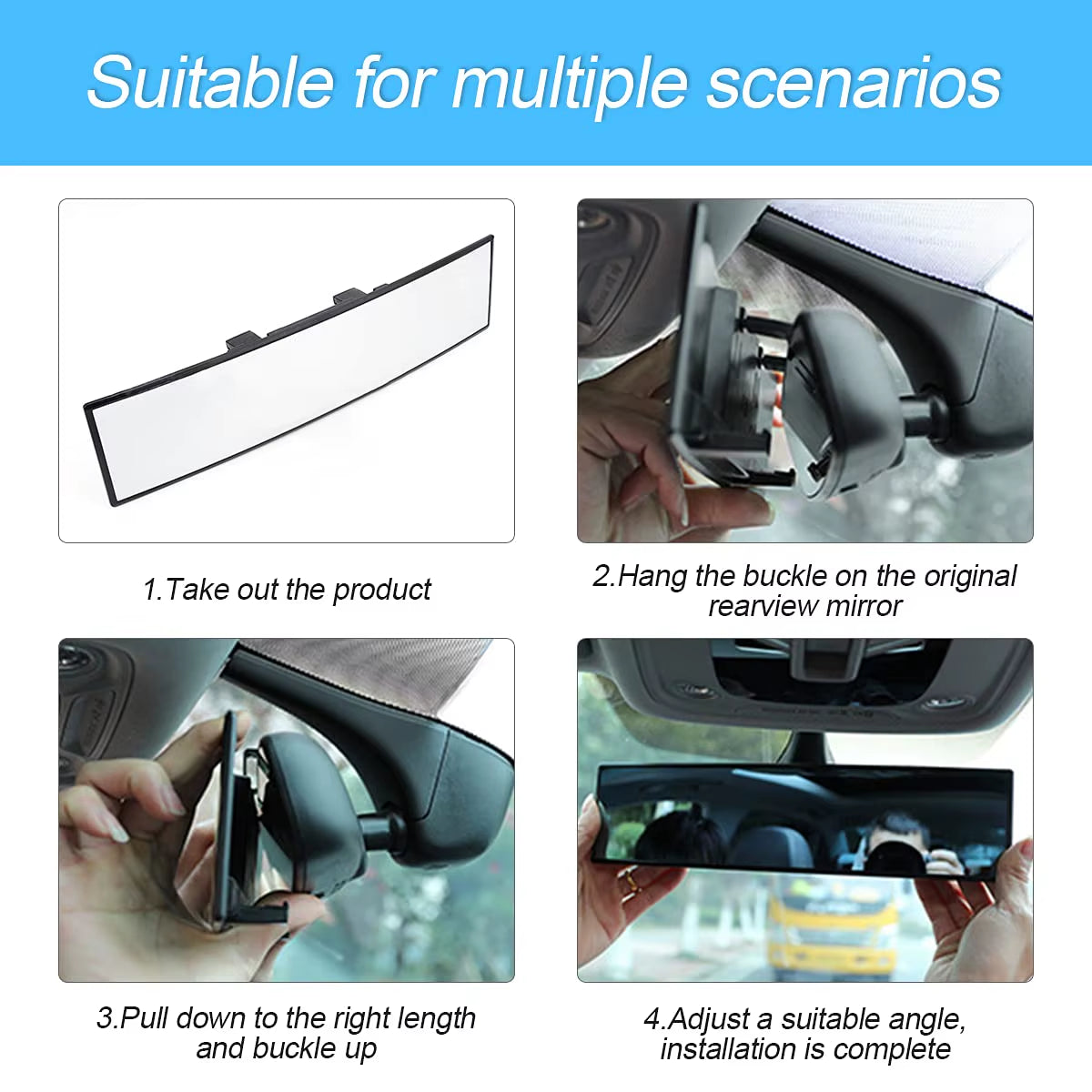 Suitable for multiple scenarios

1.Take out the product

2.Hang the buckle on the original rearview mirror

3.Pull down to the right length and buckle up

4.Adjust a suitable angle, installation is complete