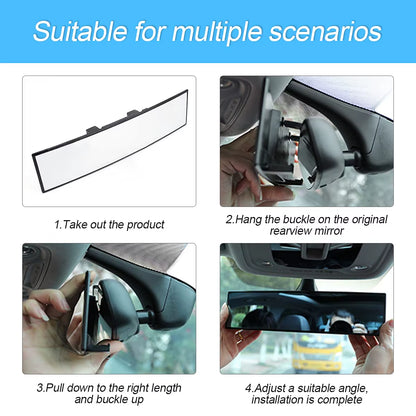 Suitable for multiple scenarios

1.Take out the product

2.Hang the buckle on the original rearview mirror

3.Pull down to the right length and buckle up

4.Adjust a suitable angle, installation is complete